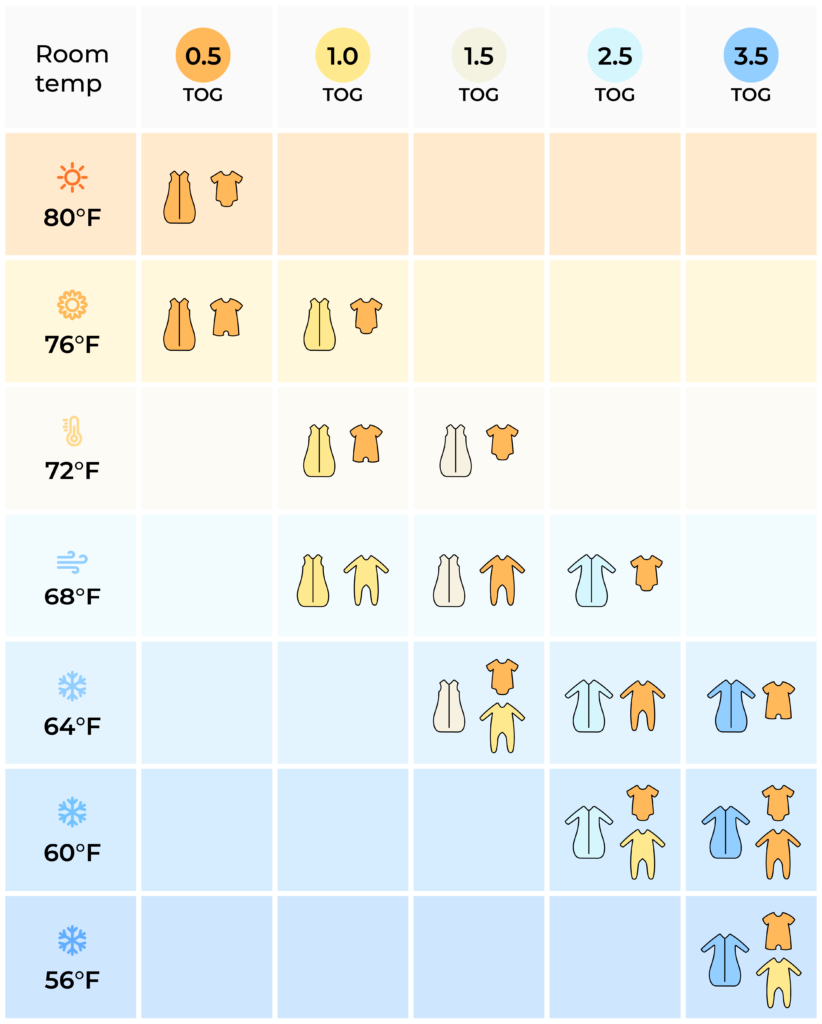 | Room temp | 0.5 TOG | 1.0 TOG | 1.5 TOG | 2.5 TOG | 3.5 TOG |
|---|---|---|---|---|---|
| 80°F | | | | | |
| 76°F | | | | | |
| 72°F | | | | | |
| 68°F | | | | | |
| 64°F | | | | | |
| 60°F | | | | | |
| 56°F | | | | | |